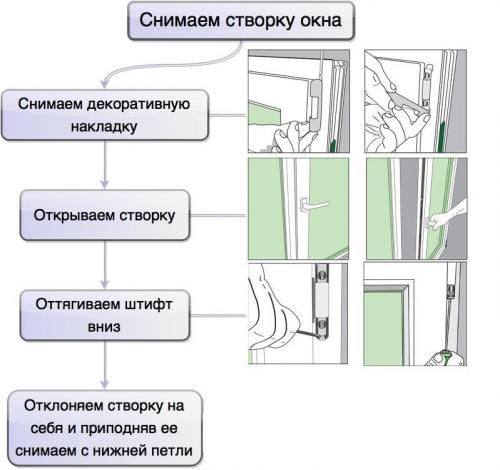 Снимаем створку окна

Снимаем декоративную накладку

Открываем створку

Оттягиваем штифт вниз

Отклоняем створку на себя и приподняв ее снимаем с нижней петли